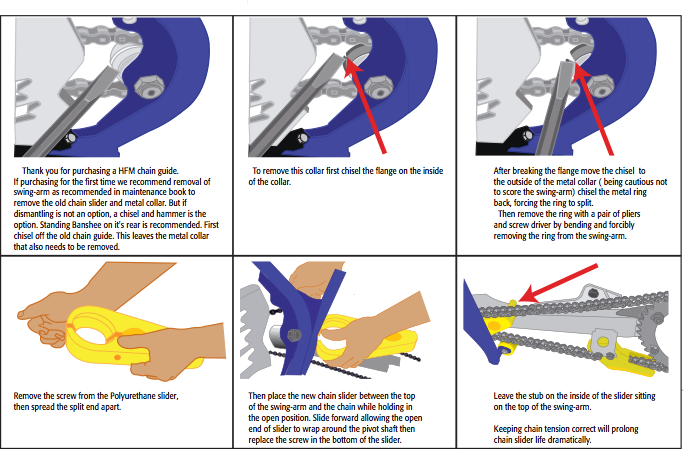 Thank you for purchasing a HFM chain guide.
If purchasing for the first time we recommend removal of swing-arm as recommended in maintenance book to remove the old chain slider and metal collar. But if dismantling is not an option, a chisel and hammer is the option. Standing Banshee on it's rear is recommended. First chisel off the old chain guide. This leaves the metal collar that also needs to be removed.

To remove this collar first chisel the flange on the inside of the collar.

After breaking the flange move the chisel to the outside of the metal collar ( being cautious not to score the swing-arm) chisel the metal ring back, forcing the ring to split.
Then remove the ring with a pair of pliers and screw driver by bending and forcibly removing the ring from the swing-arm.

Remove the screw from the Polyurethane slider, then spread the split end apart.

Then place the new chain slider between the top of the swing-arm and the chain while holding in the open position. Slide forward allowing the open end of slider to wrap around the pivot shaft then replace the screw in the bottom of the slider.

Leave the stub on the inside of the slider sitting on the top of the swing-arm.

Keeping chain tension correct will prolong chain slider life dramatically.